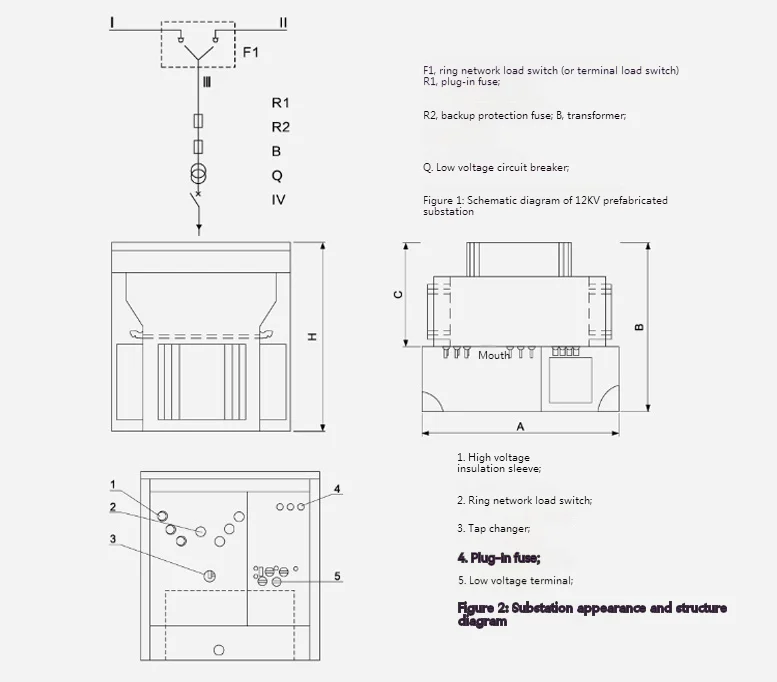 I
II
F1
III
R1
R2
B
Q
IV

F1, ring network load switch (or terminal load switch)
R1, plug-in fuse;

R2, backup protection fuse; B, transformer;

Q. Low voltage circuit breaker;

Figure 1: Schematic diagram of 12KV prefabricated substation

H

C
B
Mouth
A

1
2
3
4
5

1. High voltage insulation sleeve;

2. Ring network load switch;

3. Tap changer;

4. Plug-in fuse;

5. Low voltage terminal;

Figure 2: Substation appearance and structure diagram